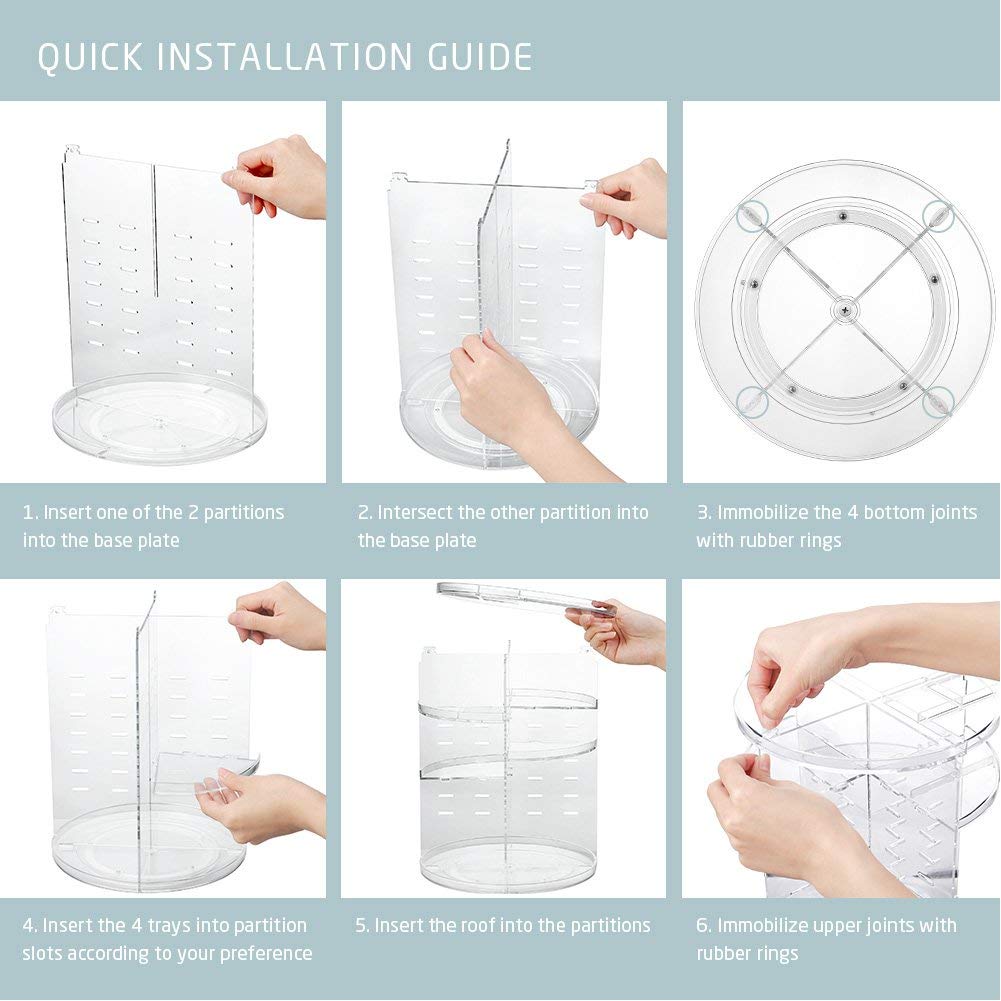 QUICK INSTALLATION GUIDE

1. Insert one of the 2 partitions into the base plate

2. Intersect the other partition into the base plate

3. Immobilize the 4 bottom joints with rubber rings

4. Insert the 4 trays into partition slots according to your preference

5. Insert the roof into the partitions

6. Immobilize upper joints with rubber rings