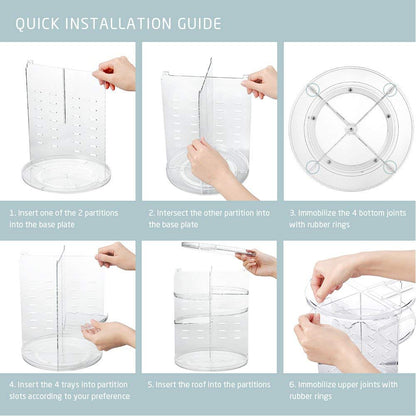 QUICK INSTALLATION GUIDE

1. Insert one of the 2 partitions into the base plate

2. Intersect the other partition into the base plate

3. Immobilize the 4 bottom joints with rubber rings

4. Insert the 4 trays into partition slots according to your preference

5. Insert the roof into the partitions

6. Immobilize upper joints with rubber rings