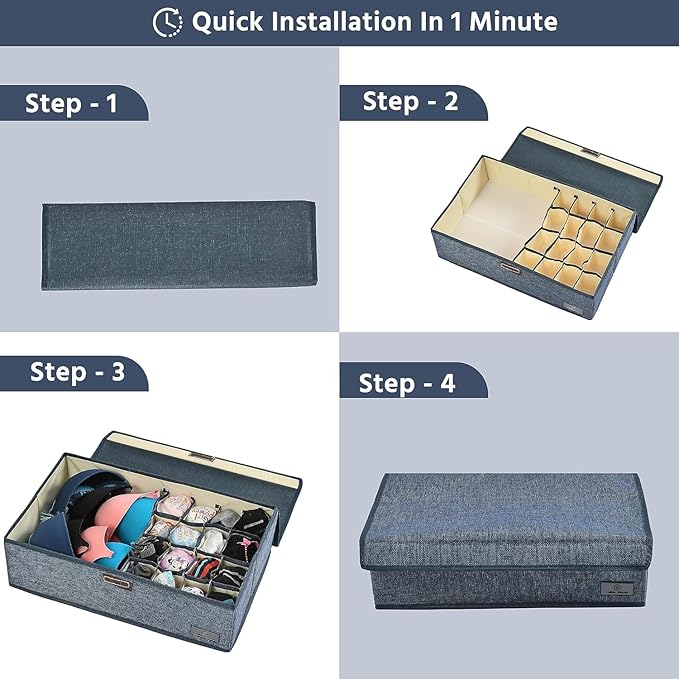 Quick Installation In 1 Minute

Step - 1

Step - 2

Step - 3

Step - 4