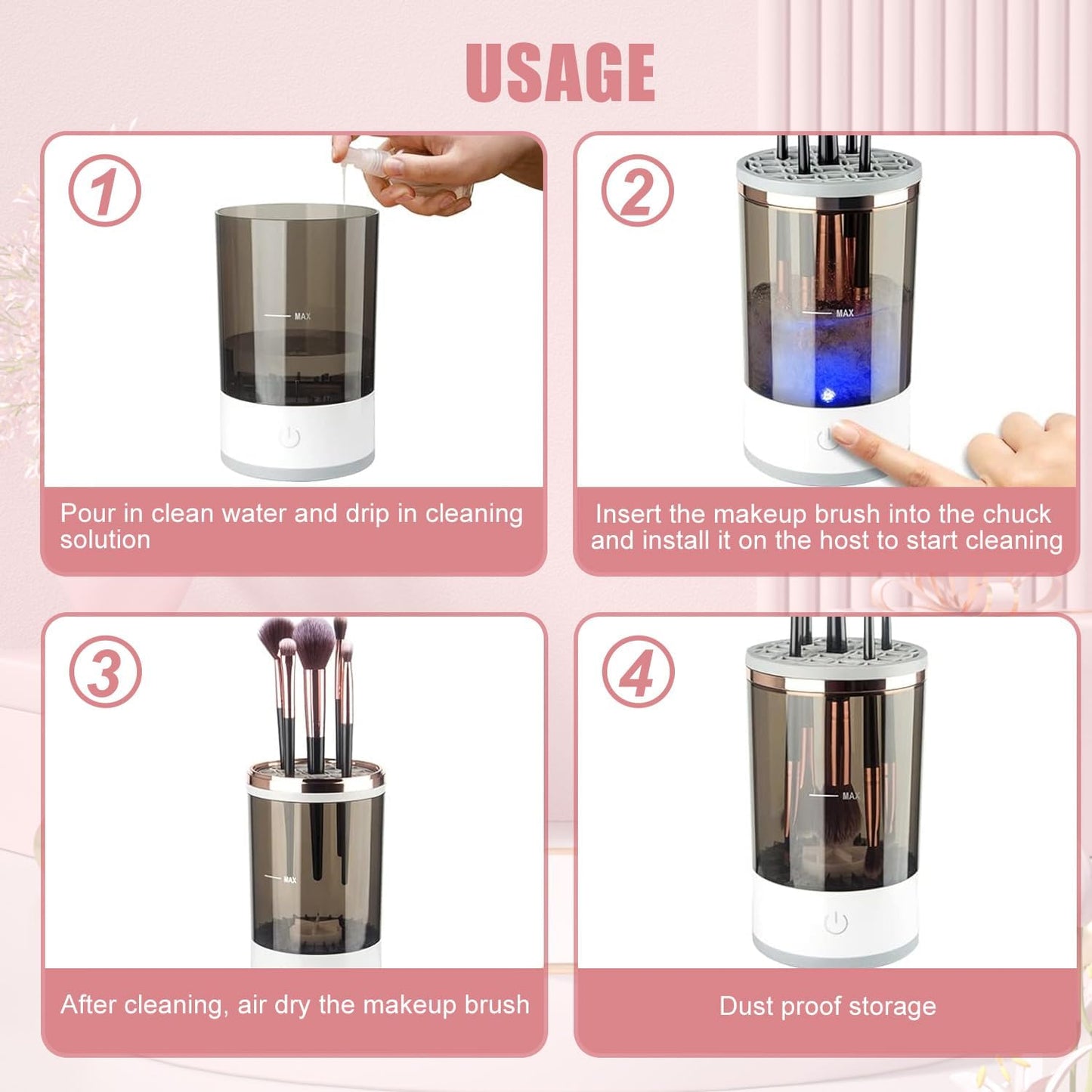 USAGE

1

MAX

Pour in clean water and drip in cleaning solution

2

MAX

Insert the makeup brush into the chuck and install it on the host to start cleaning

3

MAX

After cleaning, air dry the makeup brush

4

MAX

Dust proof storage